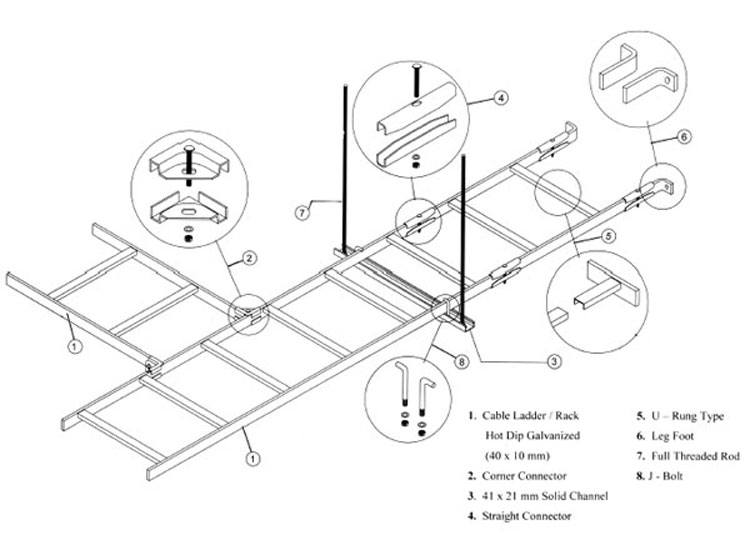 4

6

7

2

5

1

8

3

1

1. Cable Ladder / Rack Hot Dip Galvanized (40 x 10 mm)
2. Corner Connector
3. 41 x 21 mm Solid Channel
4. Straight Connector

5. U – Rung Type
6. Leg Foot
7. Full Threaded Rod
8. J - Bolt